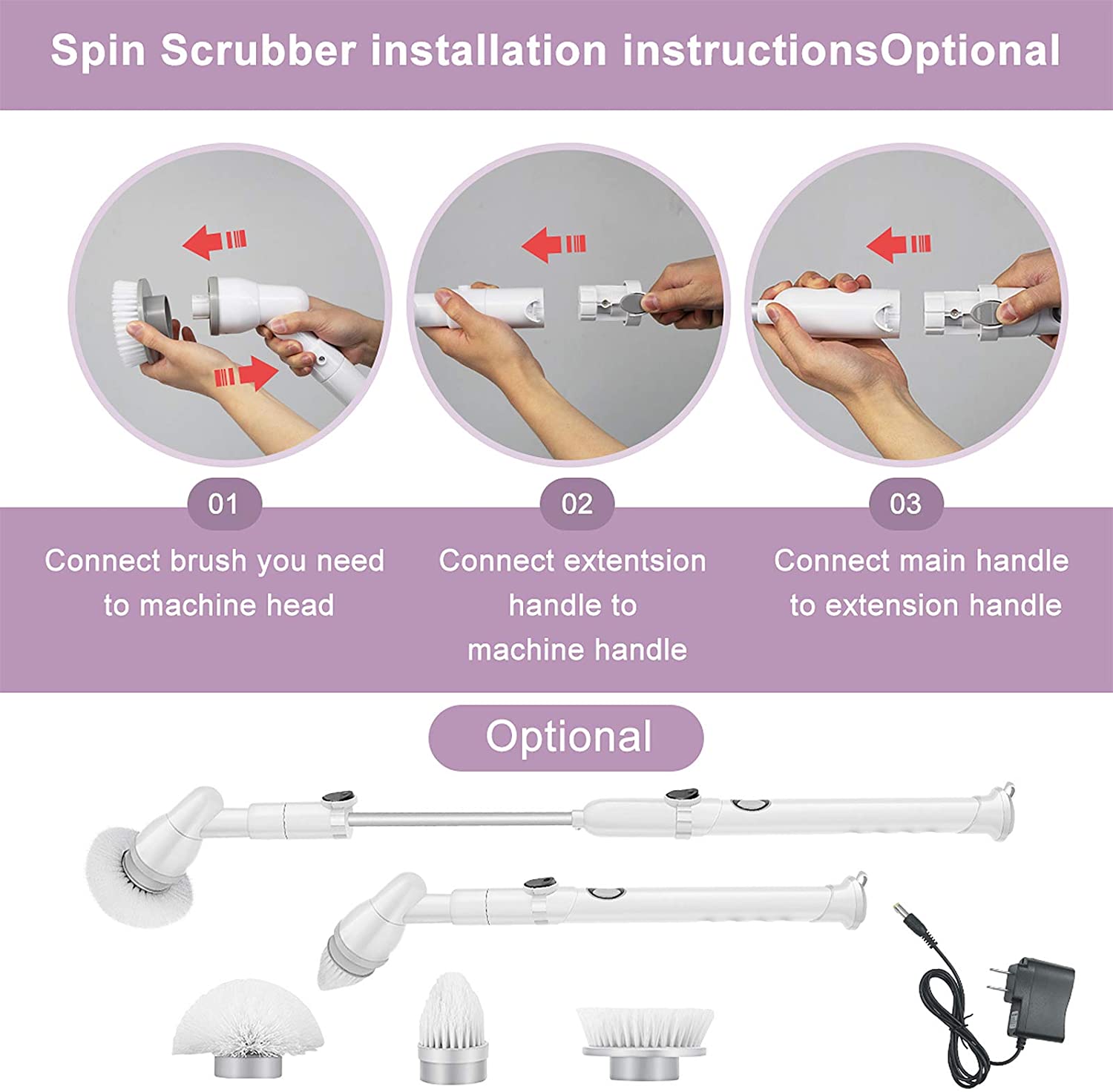 Spin Scrubber installation instructionsOptional

01
Connect brush you need to machine head

02
Connect extentsion handle to machine handle

03
Connect main handle to extension handle

Optional